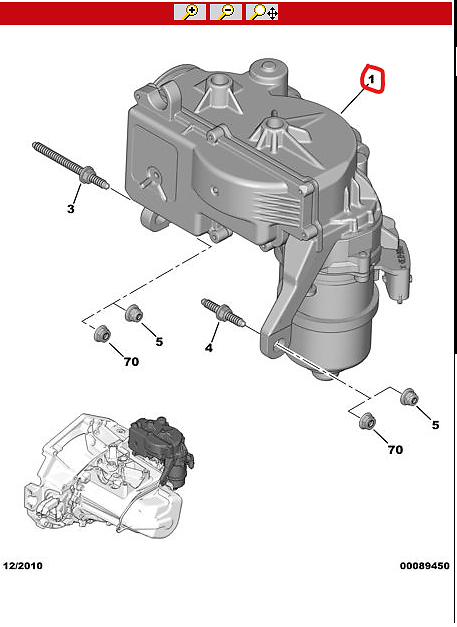 1

3

5

70

4

5

70

12/2010

00089450