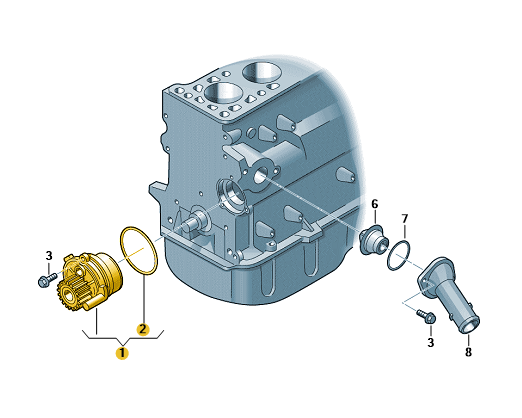 6
7
3
2
1
3
8