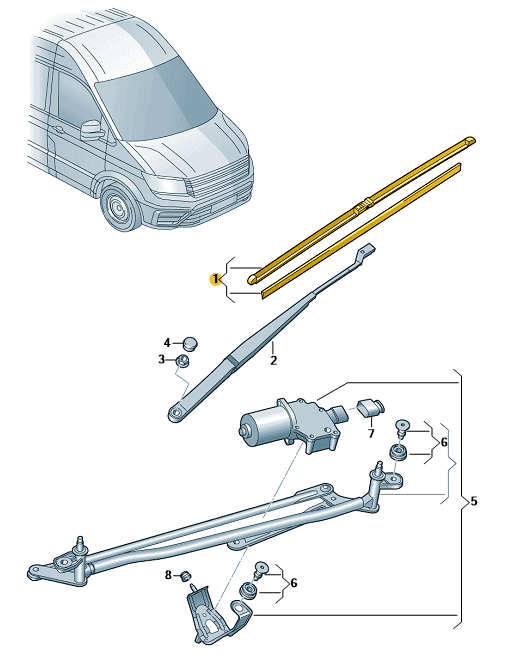 1
4
3
2
7
6
5
8
6