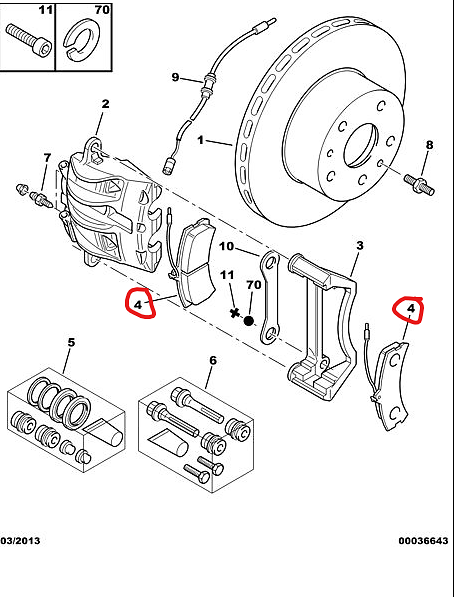 11
70
9
2
1
8
7
10
3
11
70
4
4
5
6
03/2013
00036643