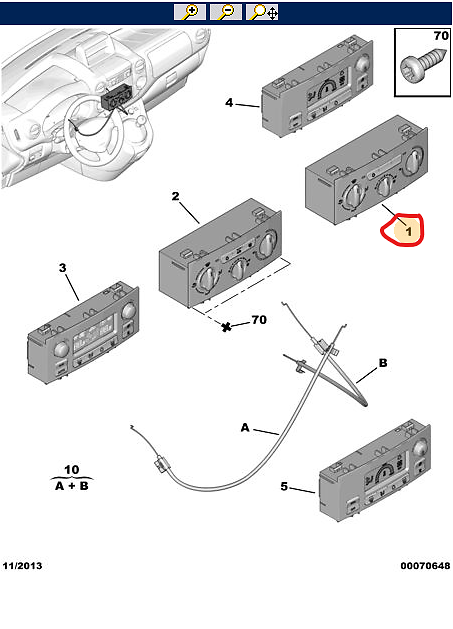 70

4

1

2

3

70

B

A

10
A + B

5

11/2013

00070648