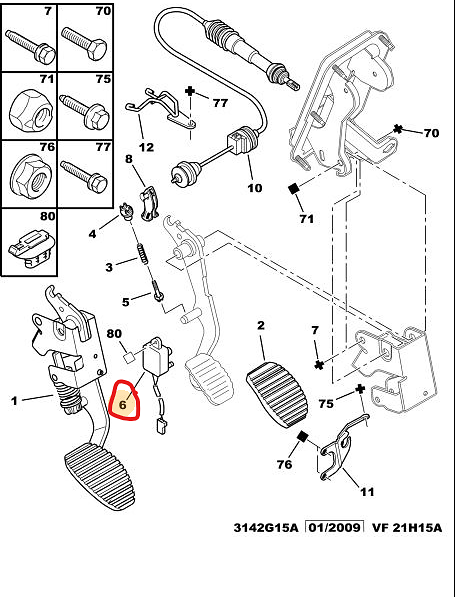 7
70
71
75
76
77
80
77
12
8
10
70
71
4
3
5
80
2
7
1
6
75
76
11
3142G15A 01/2009 VF 21H15A